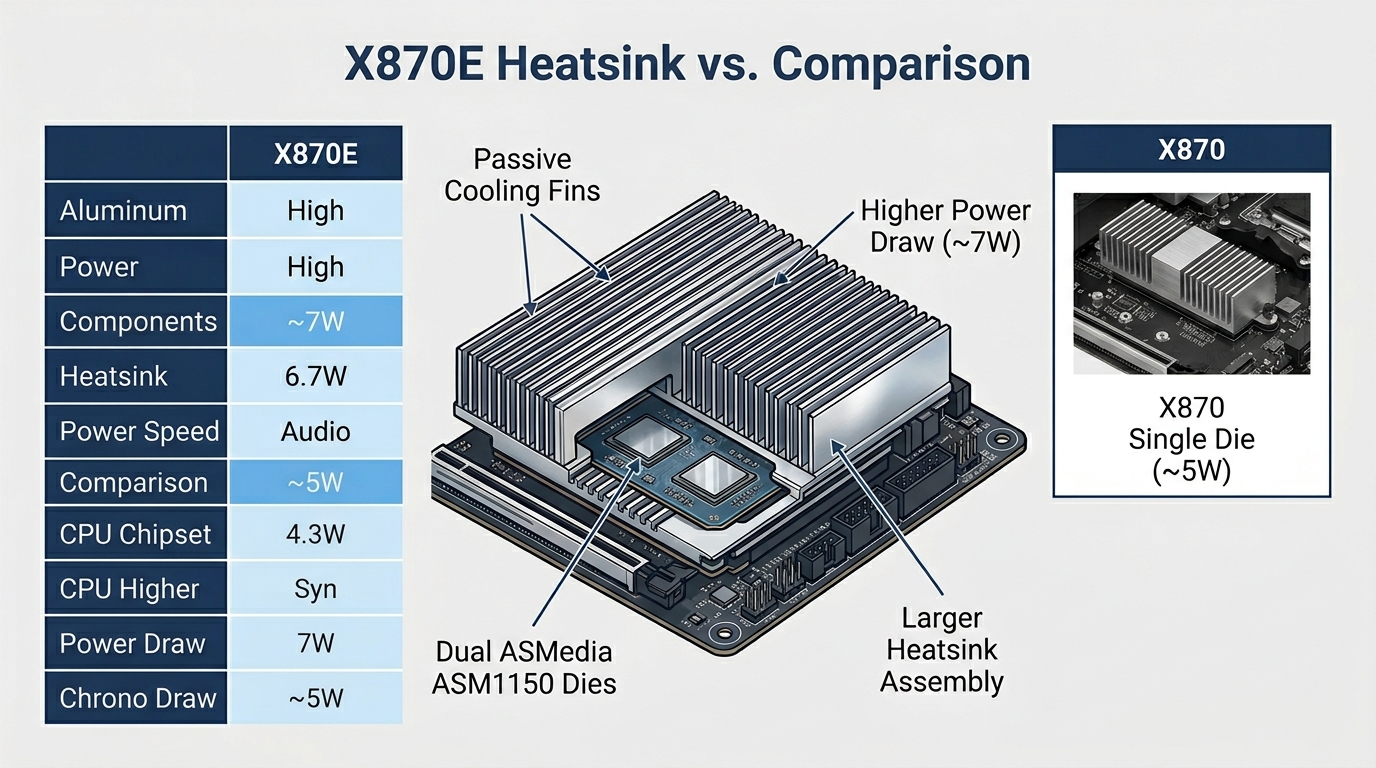 X870E Heatsink vs. Comparison

| | X870E |
|---|---|
| Aluminum | High |
| Power | High |
| Components | ~7W |
| Heatsink | 6.7W |
| Power Speed | Audio |
| Comparison | ~5W |
| CPU Chipset | 4.3W |
| CPU Higher | Syn |
| Power Draw | 7W |
| Chrono Draw | ~5W |

Passive Cooling Fins

Higher Power Draw (~7W)

Dual ASMedia ASM1150 Dies

Larger Heatsink Assembly

X870

X870 Single Die (~5W)